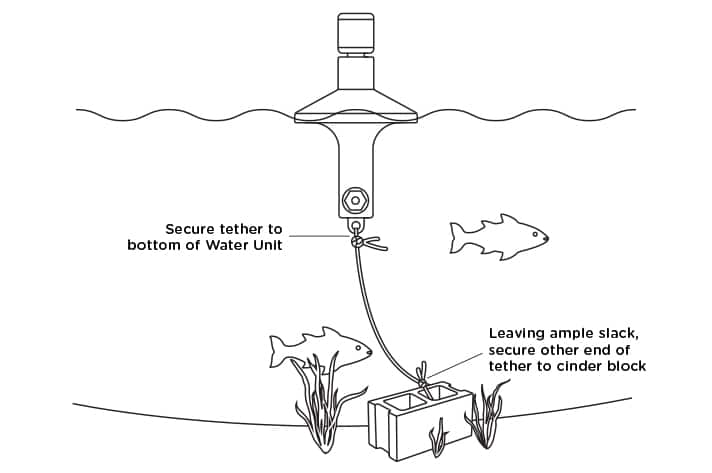 Secure tether to bottom of Water Unit

Leaving ample slack, secure other end of tether to cinder block